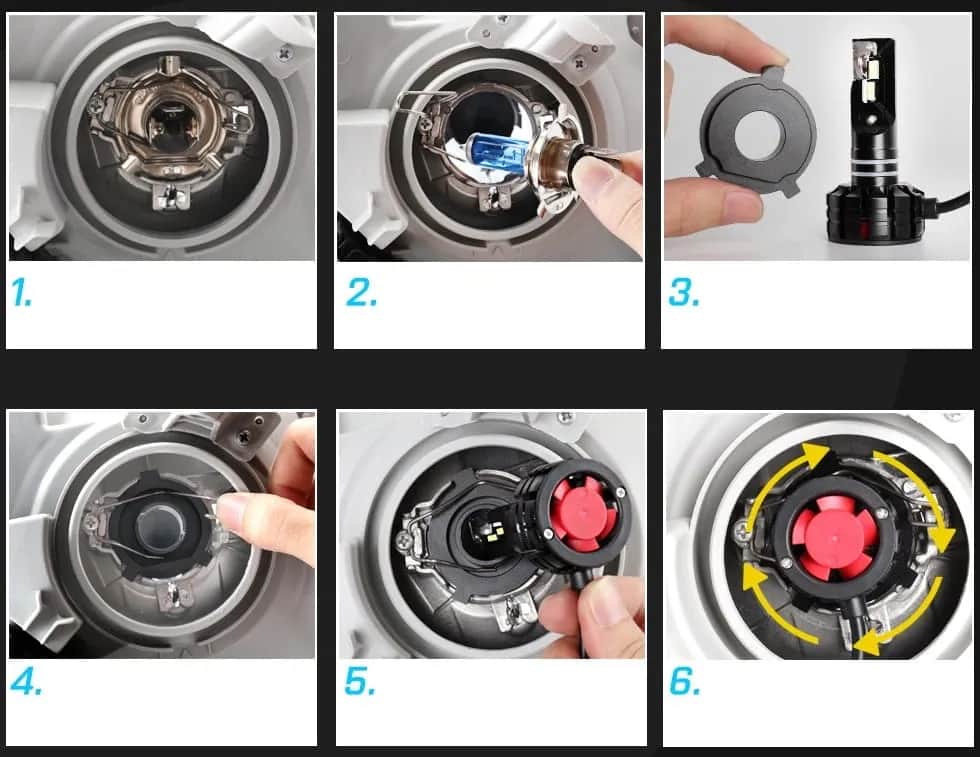 1.

2.

3.

4.

5.

6.